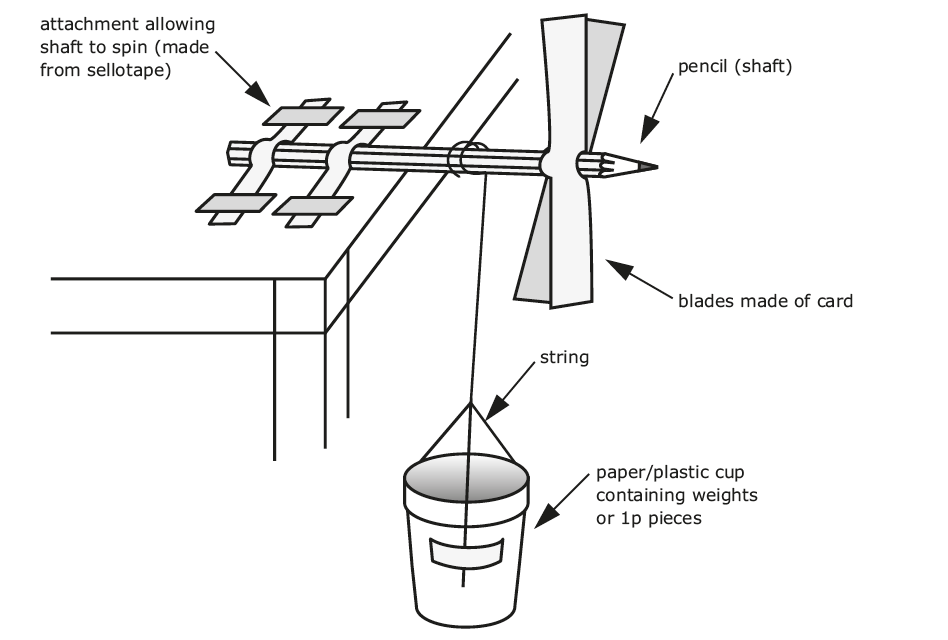 attachment allowing shaft to spin (made from sellotape)

pencil (shaft)

blades made of card

string

paper/plastic cup containing weights or 1p pieces